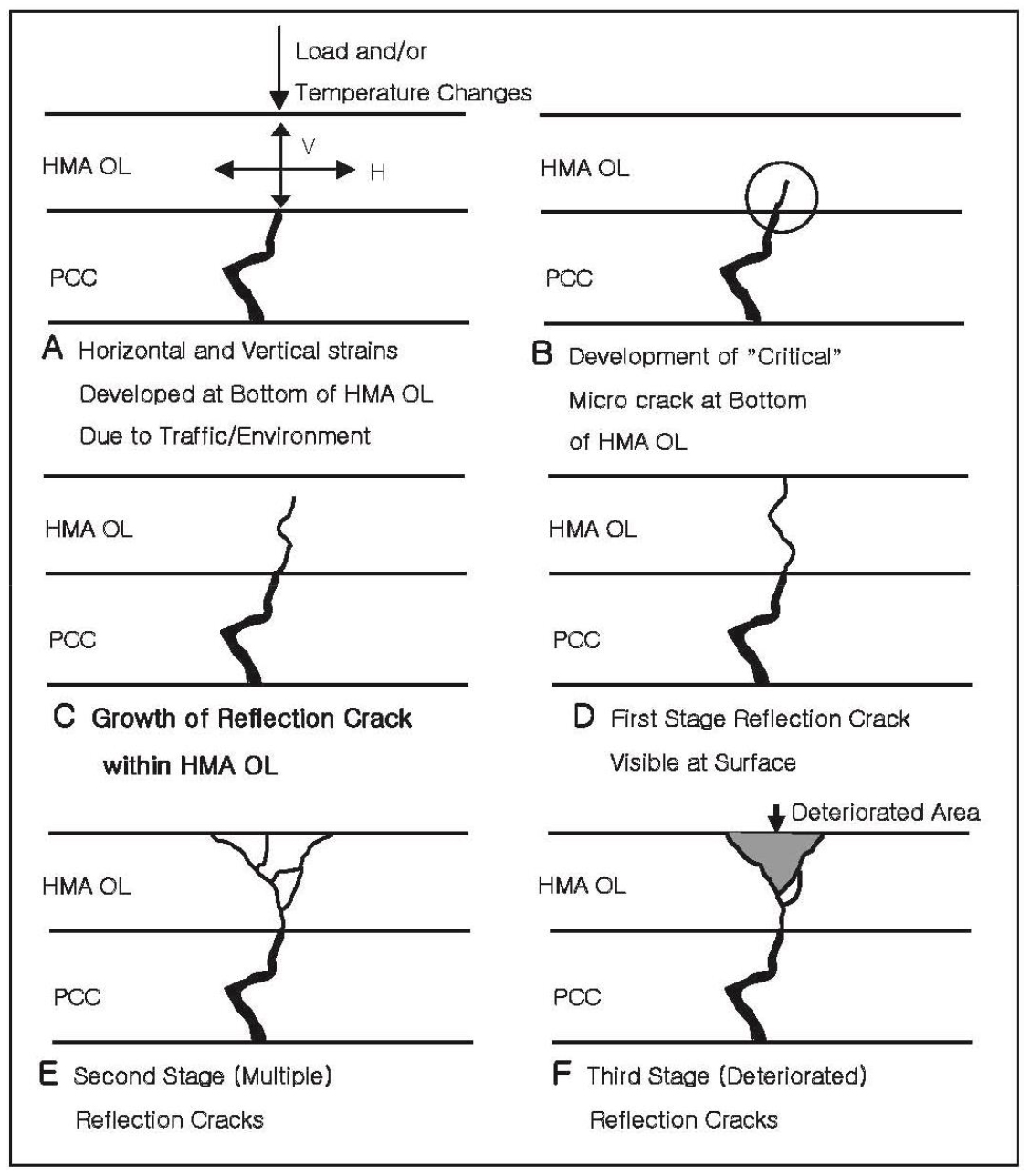 Load and/or
Temperature Changes

HMA OL
V
H
PCC

A Horizontal and Vertical strains Developed at Bottom of HMA OL Due to Traffic/Environment

HMA OL
PCC

B Development of "Critical" Micro crack at Bottom of HMA OL

HMA OL
PCC

C Growth of Reflection Crack within HMA OL

HMA OL
PCC

D First Stage Reflection Crack Visible at Surface

HMA OL
PCC

E Second Stage (Multiple) Reflection Cracks

Deteriorated Area
HMA OL
PCC

F Third Stage (Deteriorated) Reflection Cracks