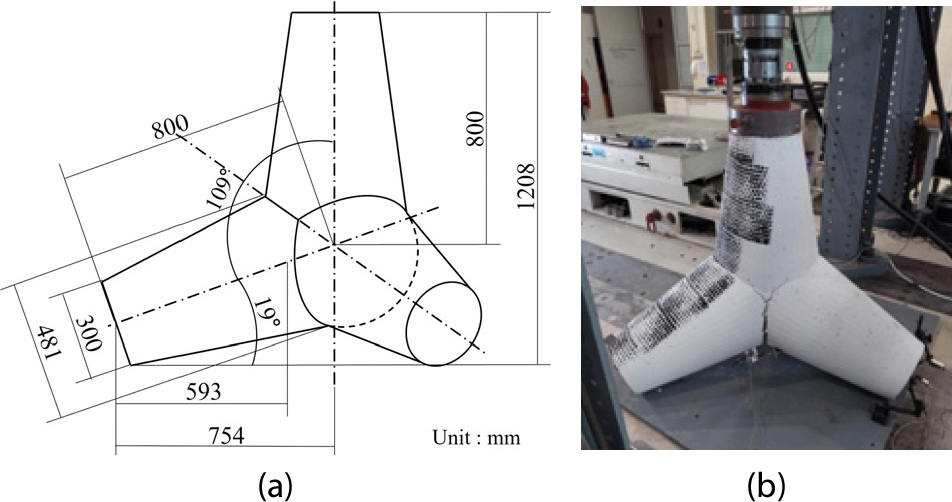 800
109°
800
1208
19°
300
481
593
754
Unit : mm
(a)
(b)