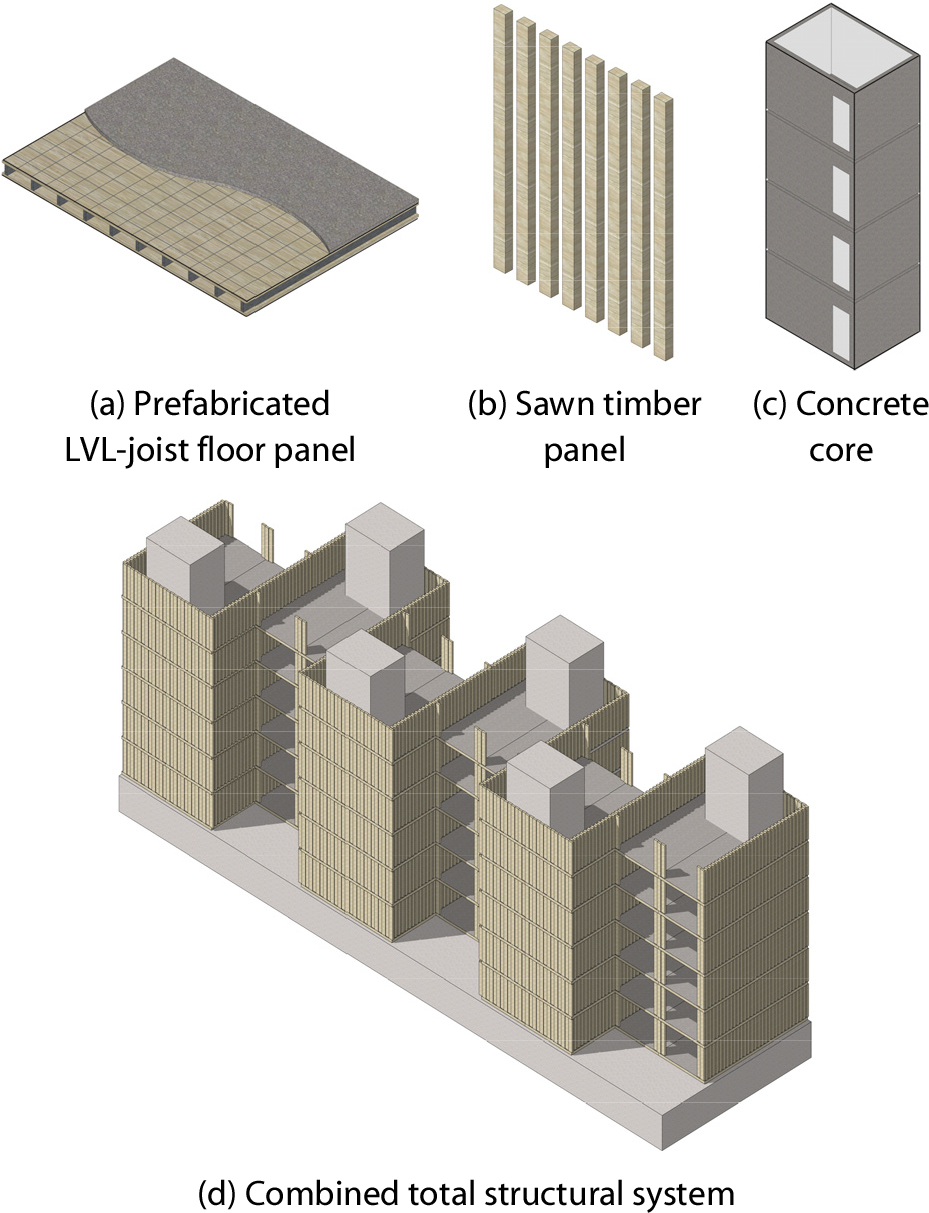 (a) Prefabricated LVL-joist floor panel

(b) Sawn timber panel

(c) Concrete core

(d) Combined total structural system