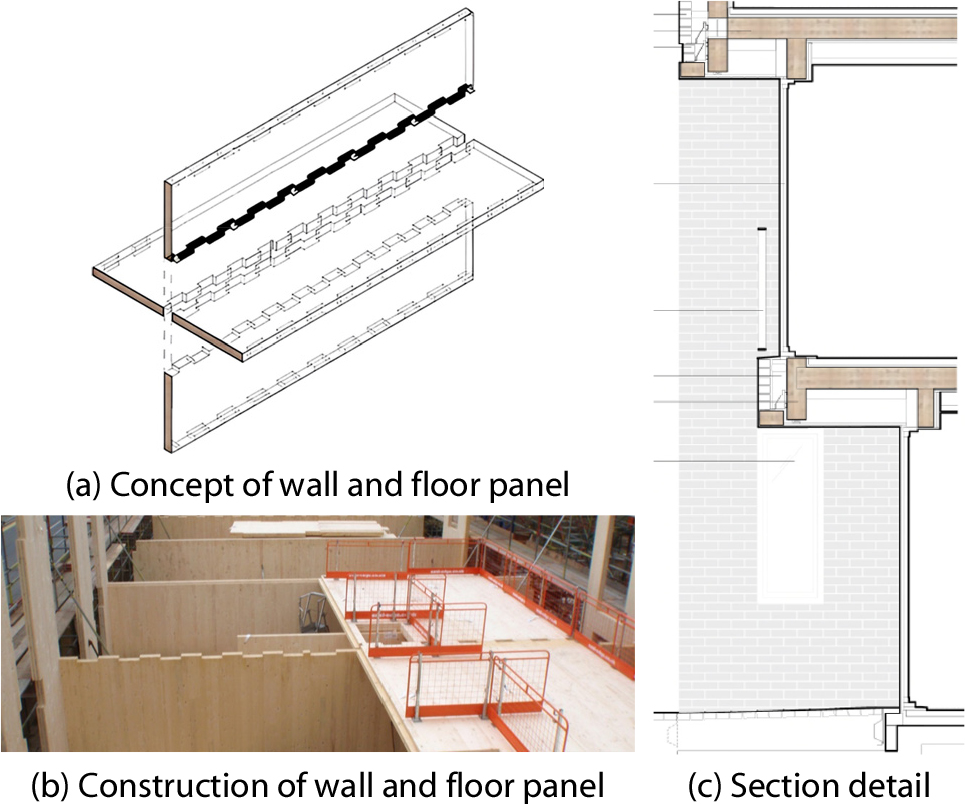 (a) Concept of wall and floor panel

(b) Construction of wall and floor panel

(c) Section detail