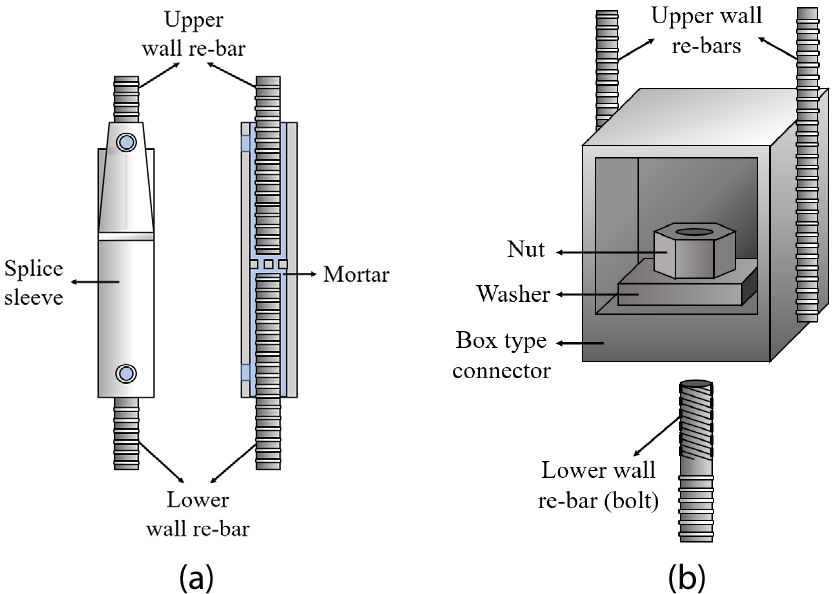 Upper wall re-bar

Splice sleeve

Mortar

Lower wall re-bar

(a)

Upper wall re-bars

Nut

Washer

Box type connector

Lower wall re-bar (bolt)

(b)