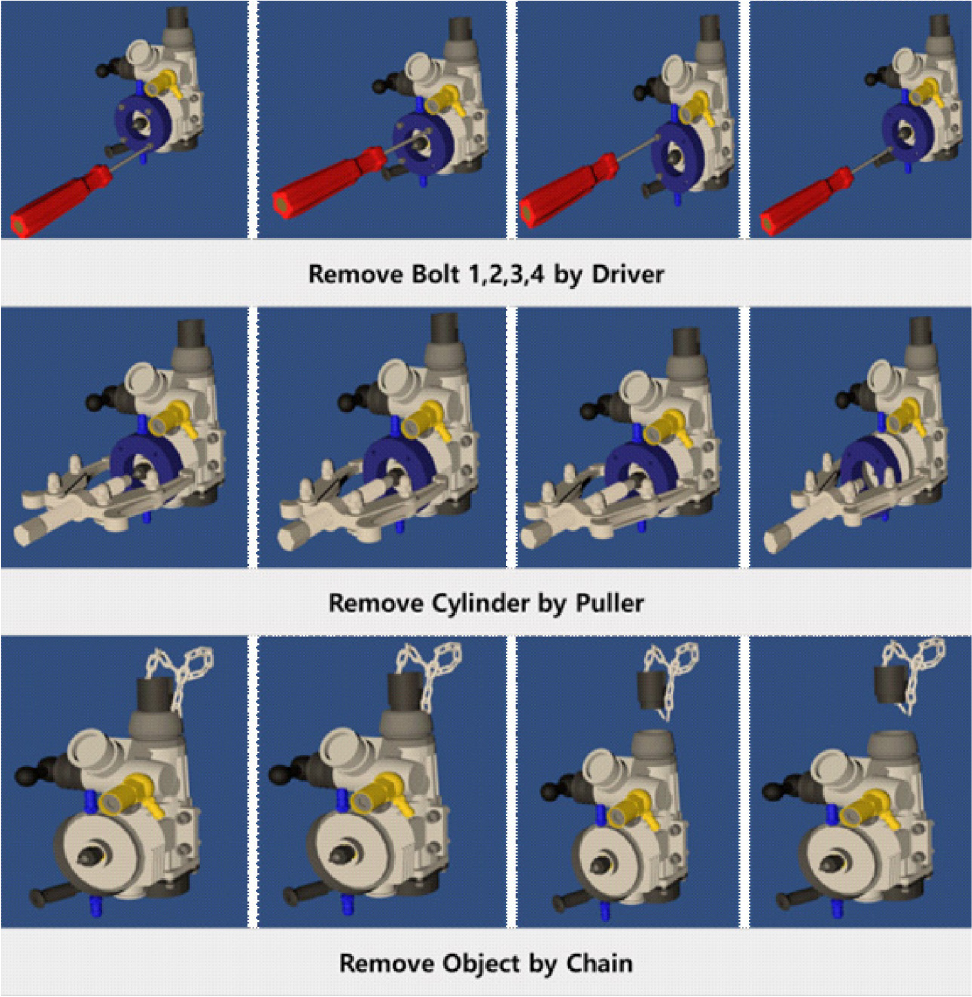 Remove Bolt 1,2,3,4 by Driver

Remove Cylinder by Puller

Remove Object by Chain