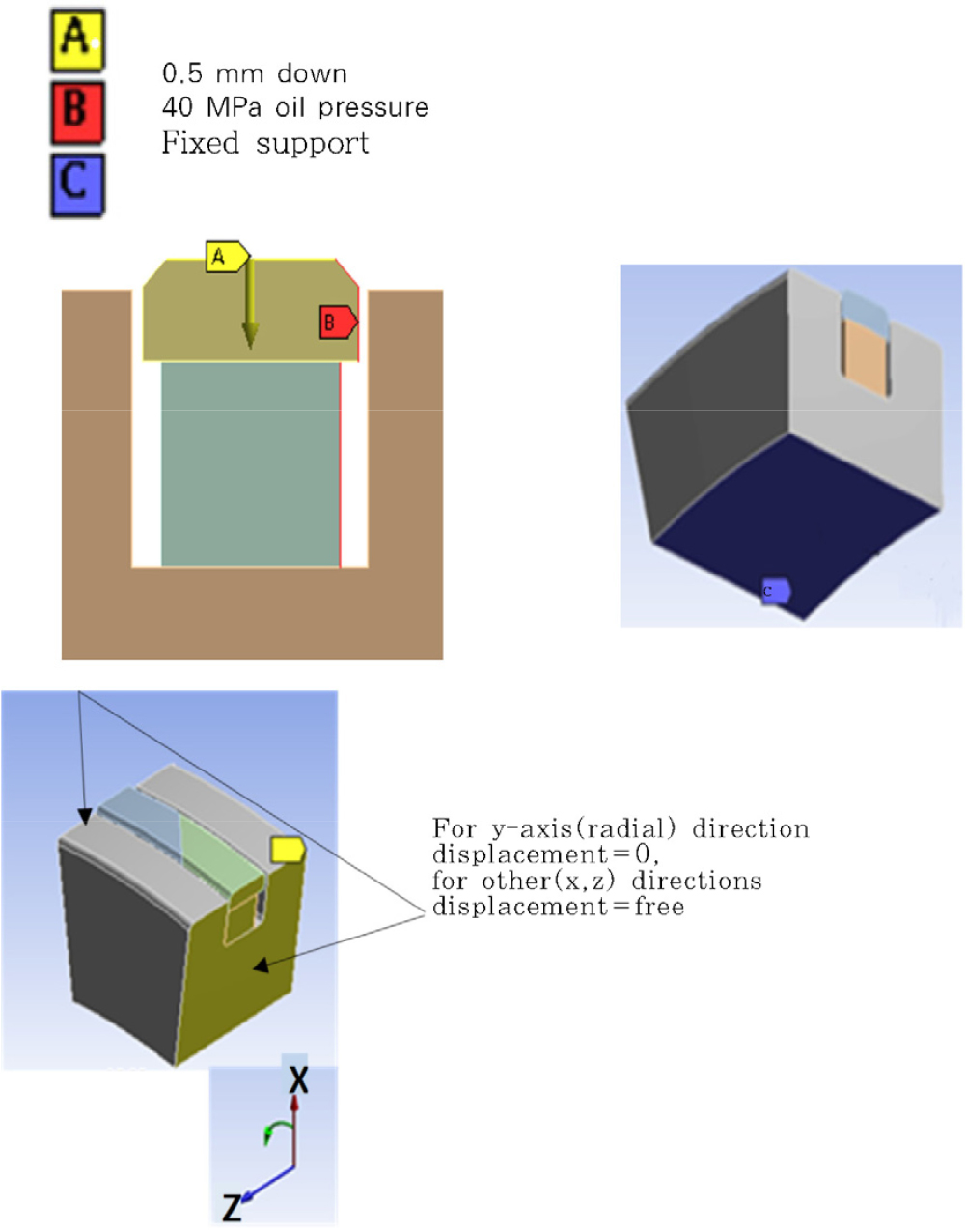 A
B
C

0.5 mm down
40 MPa oil pressure
Fixed support

A
B

C

For y-axis(radial) direction displacement=0, for other(x,z) directions displacement=free

X
Z