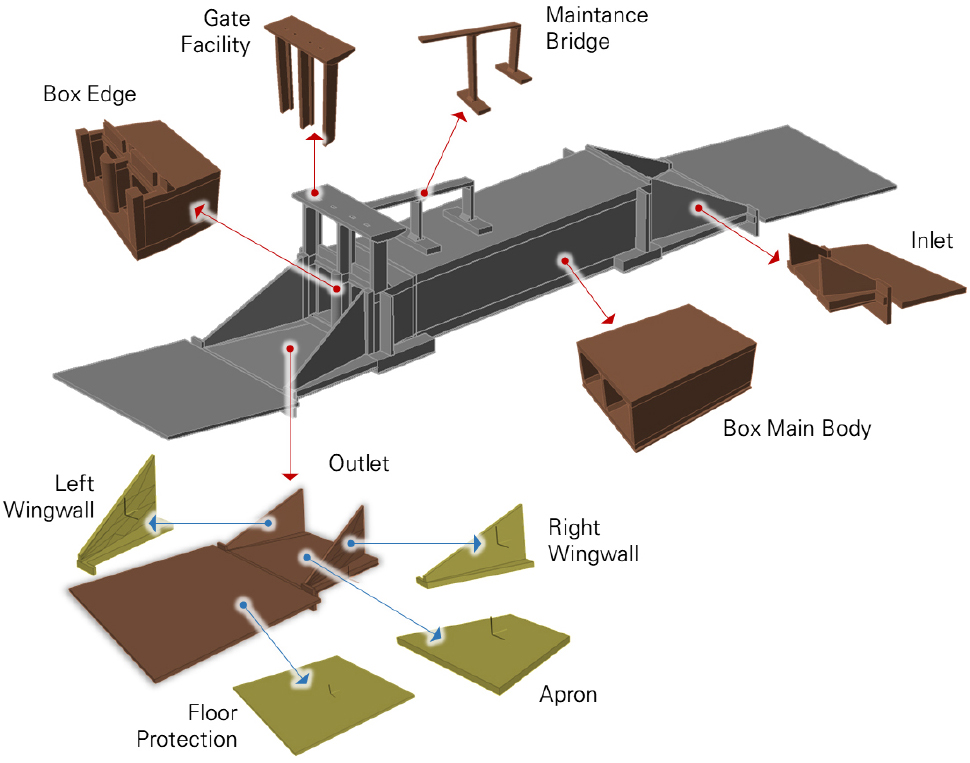 Gate Facility

Maintance Bridge

Box Edge

Inlet

Box Main Body

Outlet

Left Wingwall

Right Wingwall

Apron

Floor Protection