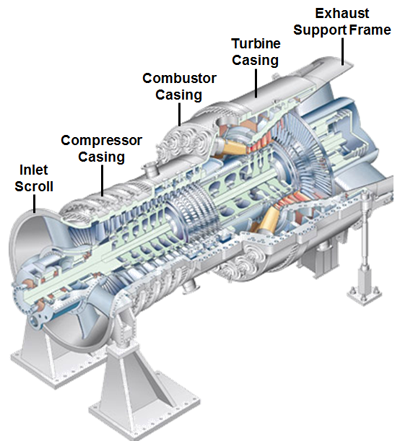 Exhaust Support Frame

Turbine Casing

Combustor Casing

Compressor Casing

Inlet Scroll