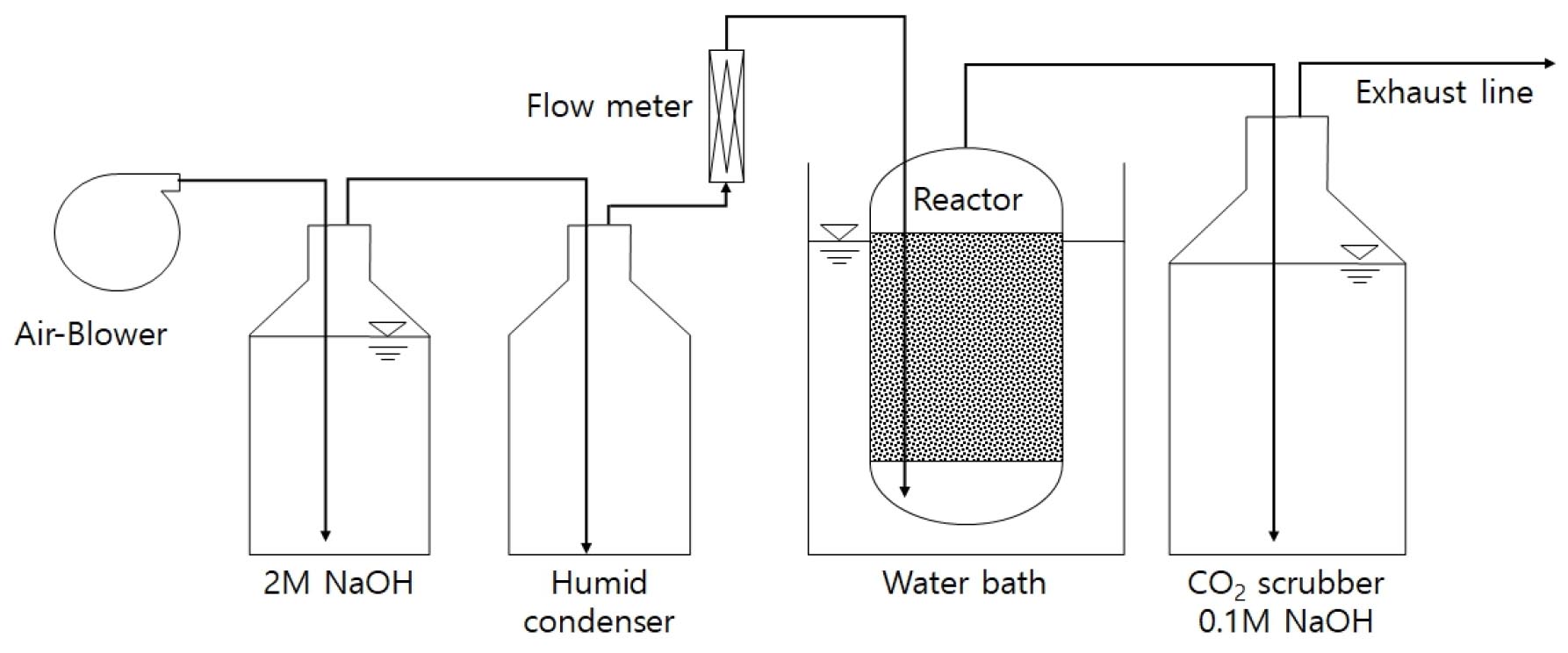 Flow meter

Exhaust line

Reactor

Air-Blower

2M NaOH

Humid condenser

Water bath

$CO_2$ scrubber 0.1M NaOH