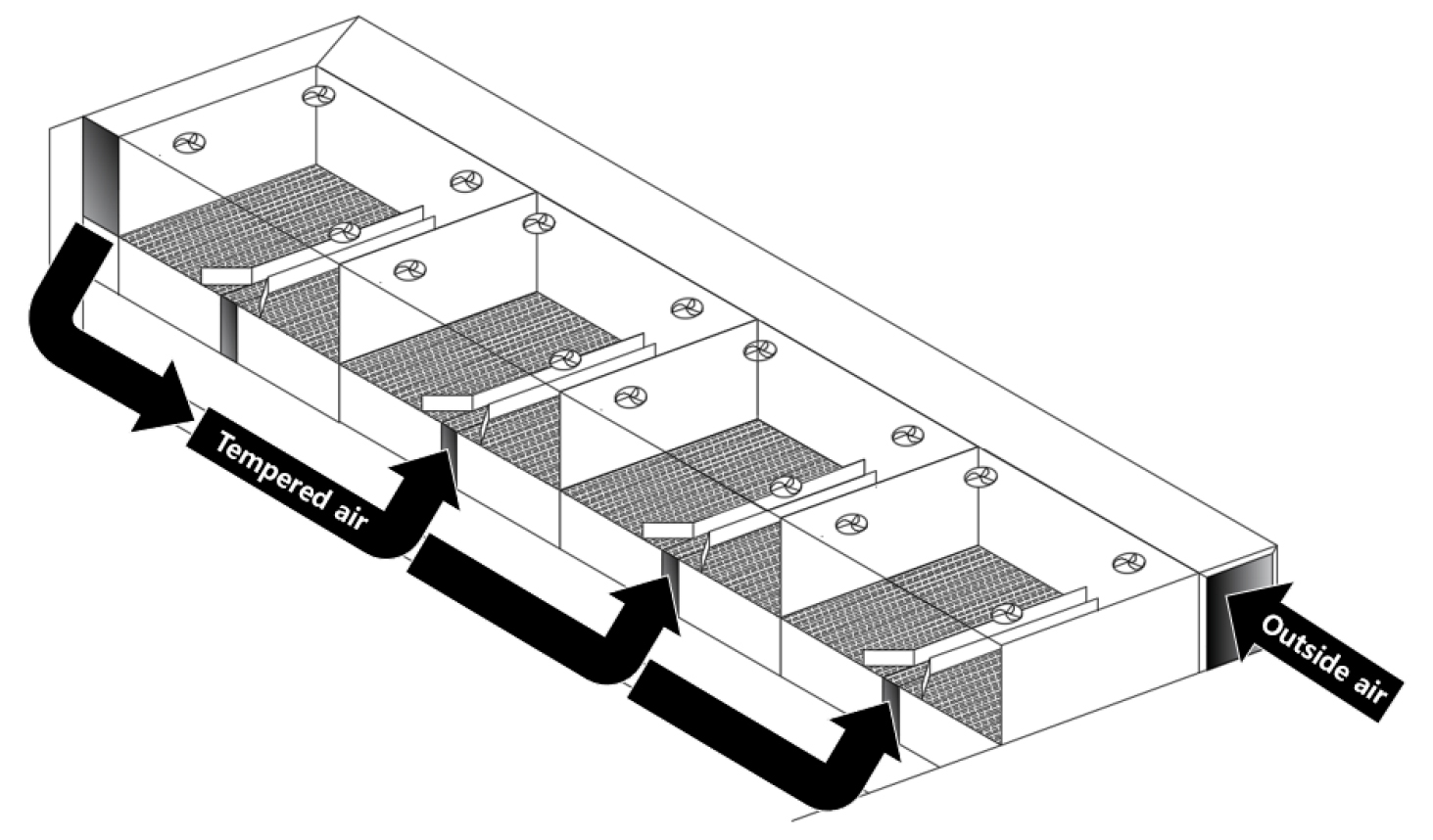 Tempered air

Outside air