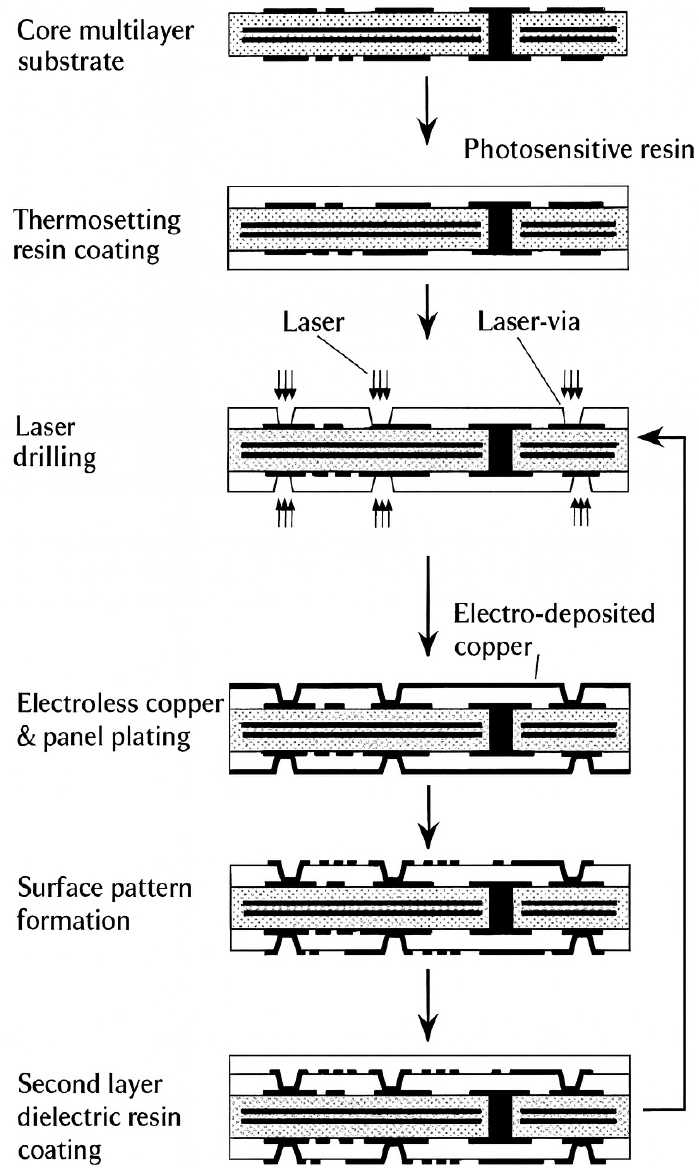 Core multilayer substrate

Photosensitive resin

Thermosetting resin coating

Laser

Laser-via

Laser drilling

Electro-deposited copper

Electroless copper & panel plating

Surface pattern formation

Second layer dielectric resin coating