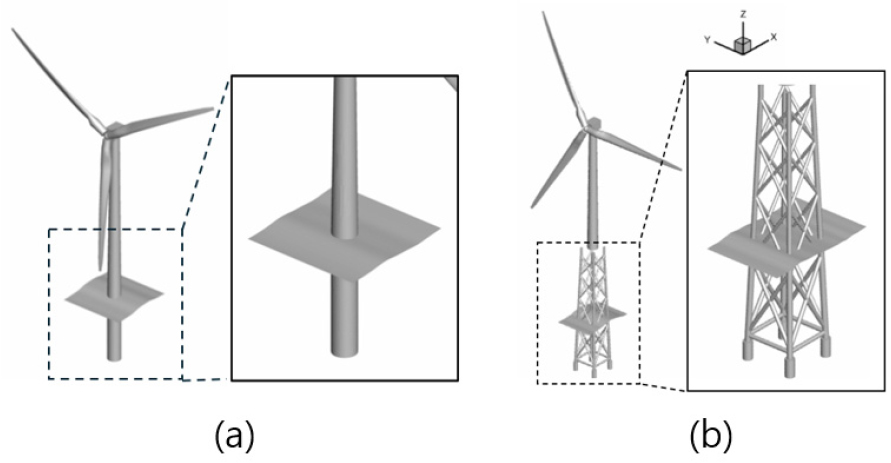 Z
Y
X

(a)

(b)