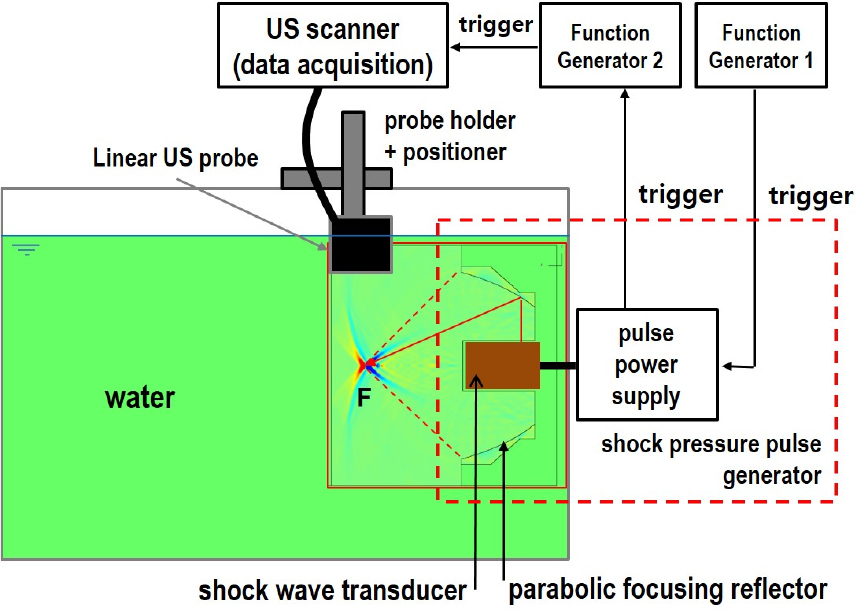 US scanner (data acquisition)

trigger

Function Generator 2

Function Generator 1

probe holder + positioner

Linear US probe

trigger

trigger

water

F

pulse power supply

shock pressure pulse generator

shock wave transducer

parabolic focusing reflector