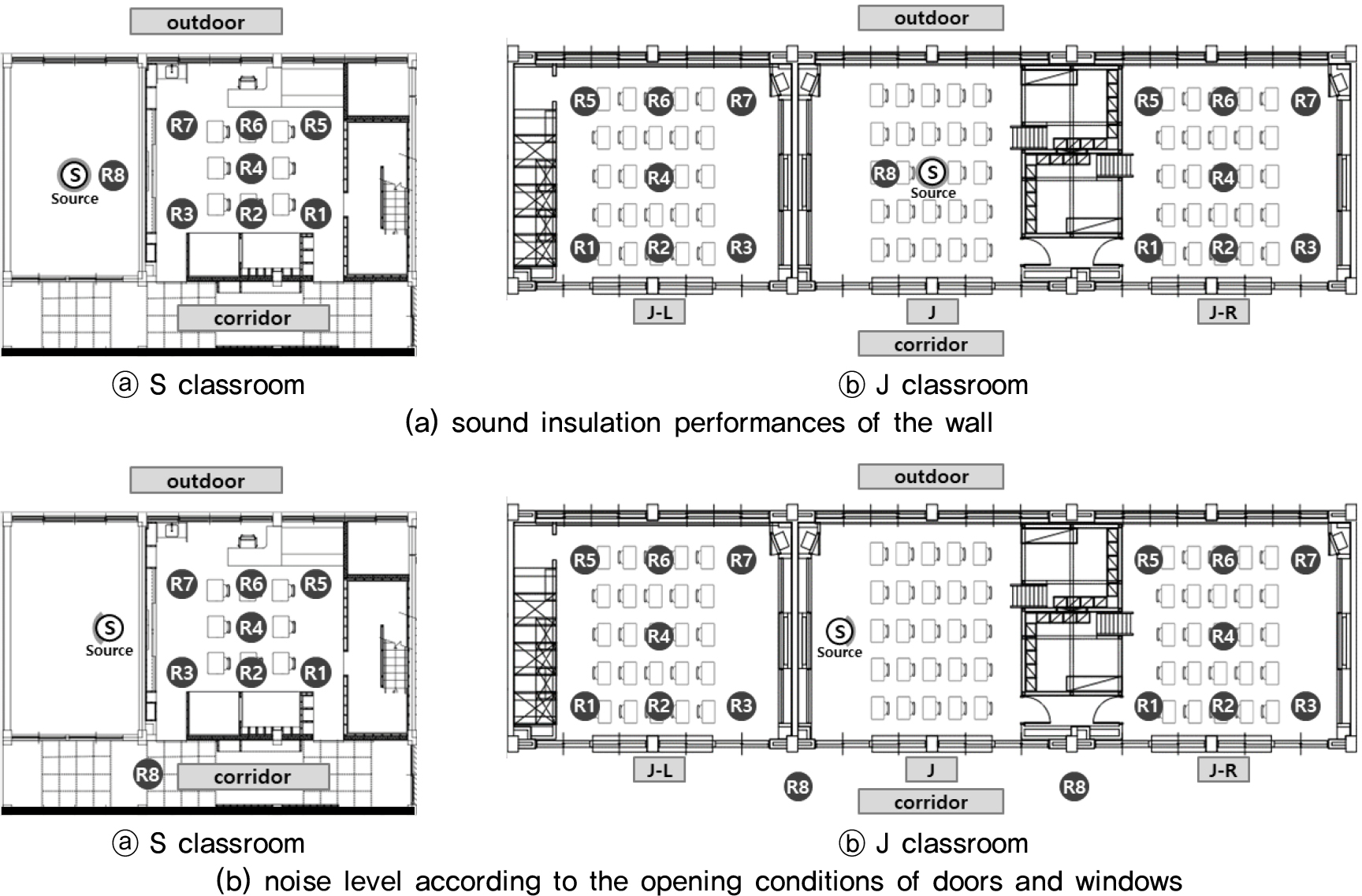 outdoor

R7 R6 R5

S R8
Source

R4

R3 R2 R1

corridor

ⓐ S classroom

outdoor

R5 R6 R7

R4

R1 R2 R3

R8 S
Source

R5 R6 R7

R4

R1 R2 R3

J-L

J

J-R

corridor

ⓑ J classroom

(a) sound insulation performances of the wall

outdoor

R7 R6 R5

S
Source

R4

R3 R2 R1

R8

corridor

ⓐ S classroom

outdoor

R5 R6 R7

R4

R1 R2 R3

S
Source

R5 R6 R7

R4

R1 R2 R3

J-L

J

J-R

R8

R8

corridor

ⓑ J classroom

(b) noise level according to the opening conditions of doors and windows