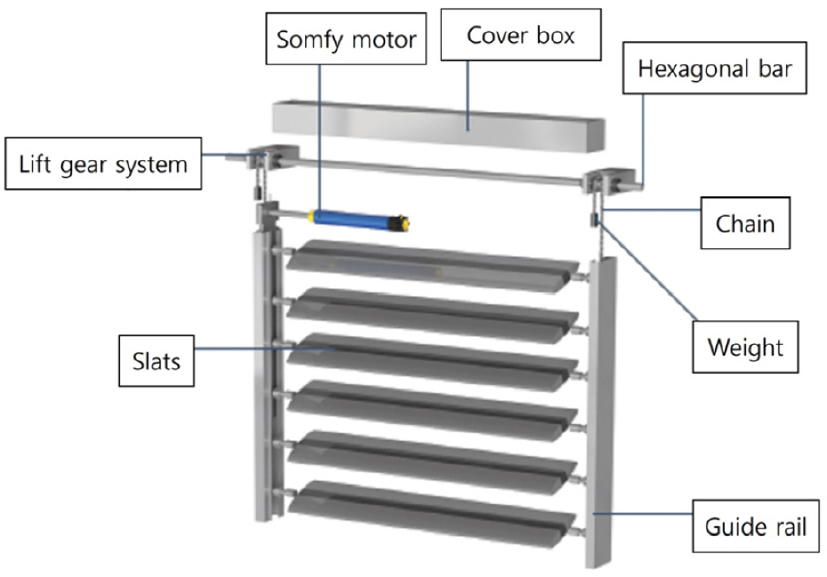 Somfy motor

Cover box

Hexagonal bar

Lift gear system

Chain

Slats

Weight

Guide rail