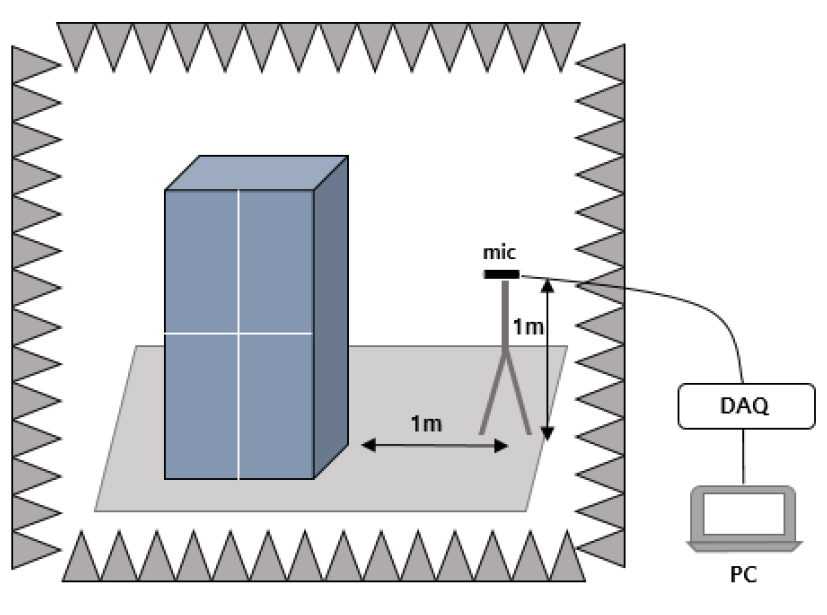 mic
1m
1m
DAQ
PC