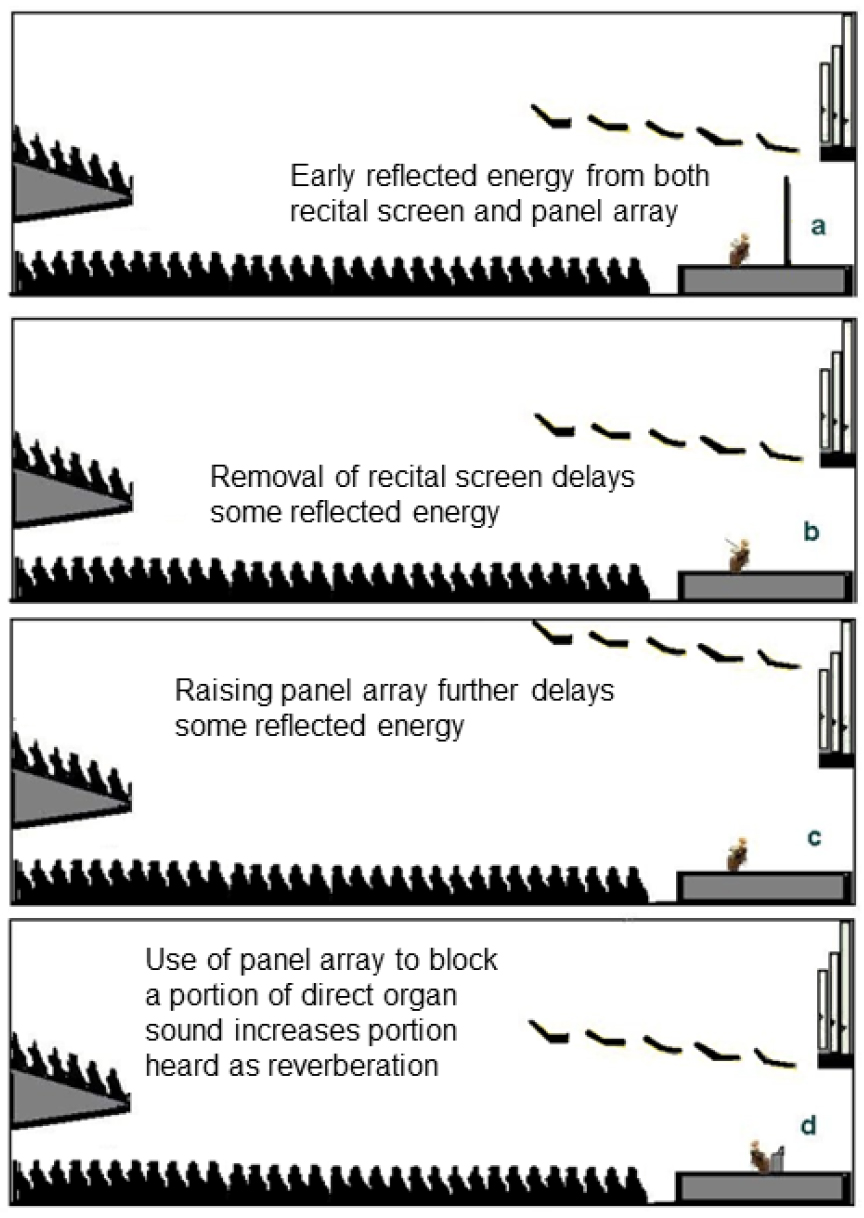 Early reflected energy from both recital screen and panel array

a

Removal of recital screen delays some reflected energy

b

Raising panel array further delays some reflected energy

c

Use of panel array to block a portion of direct organ sound increases portion heard as reverberation

d