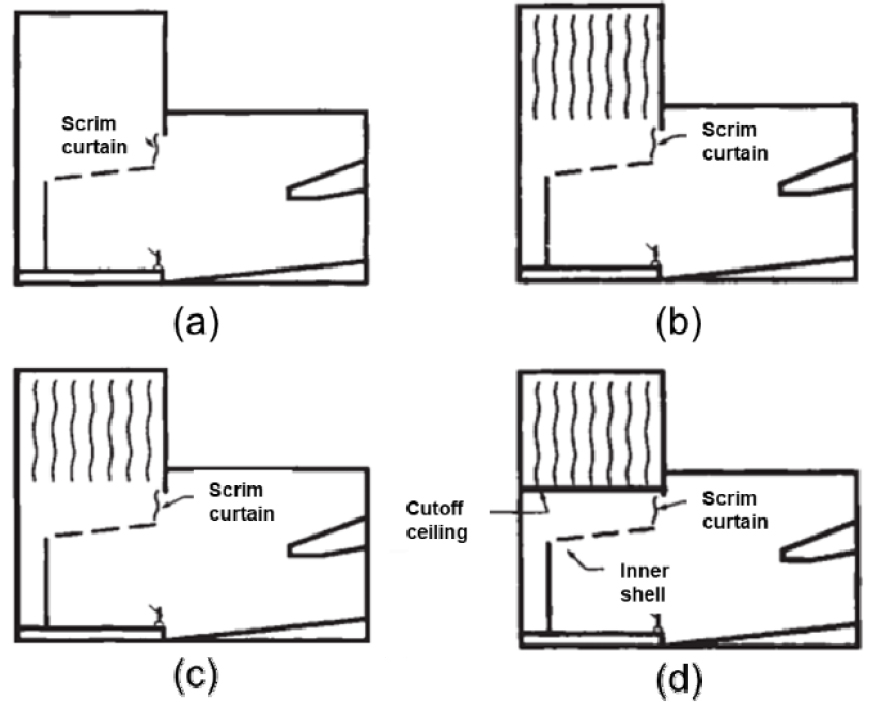 Scrim curtain

(a)

Scrim curtain

(b)

Scrim curtain

(c)

Cutoff ceiling

Scrim curtain

Inner shell

(d)